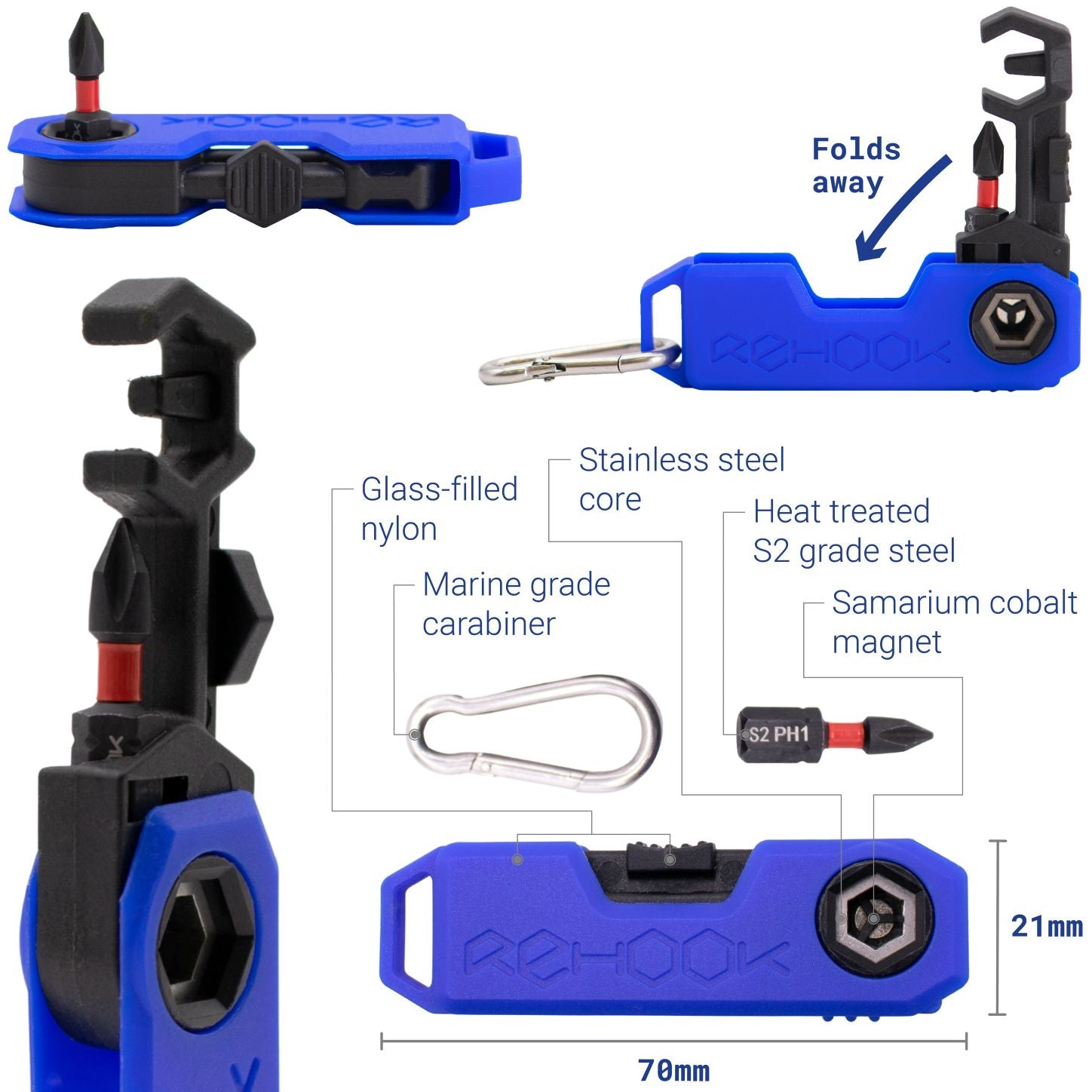 REHOOK

Folds away

REHOOK

Glass-filled nylon

Stainless steel core

Heat treated S2 grade steel

Marine grade carabiner

Samarium cobalt magnet

S2 PH1

REHOOK

21mm

70mm