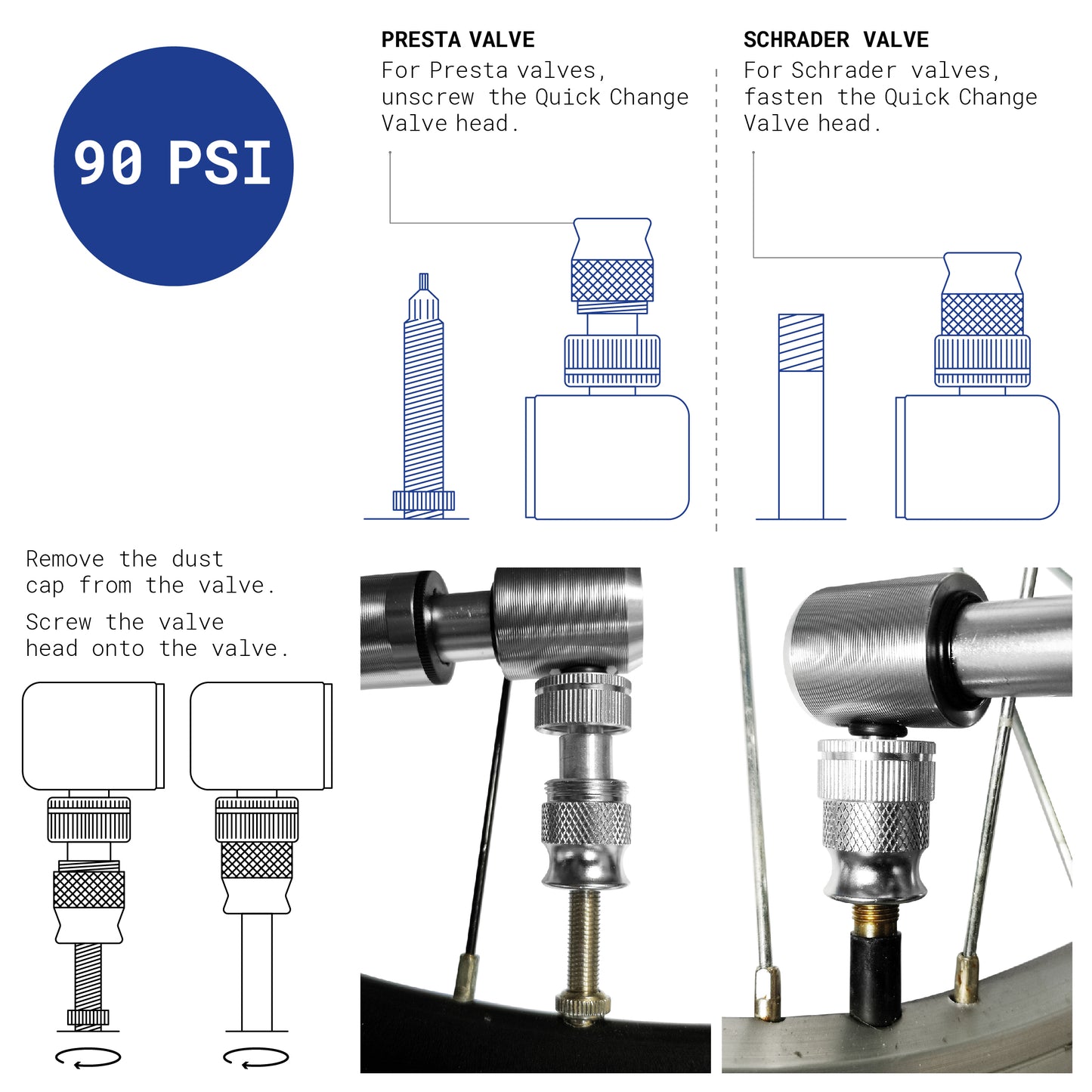 90 PSI

PRESTA VALVE
For Presta valves, unscrew the Quick Change Valve head.

SCHRADER VALVE
For Schrader valves, fasten the Quick Change Valve head.

Remove the dust cap from the valve.

Screw the valve head onto the valve.