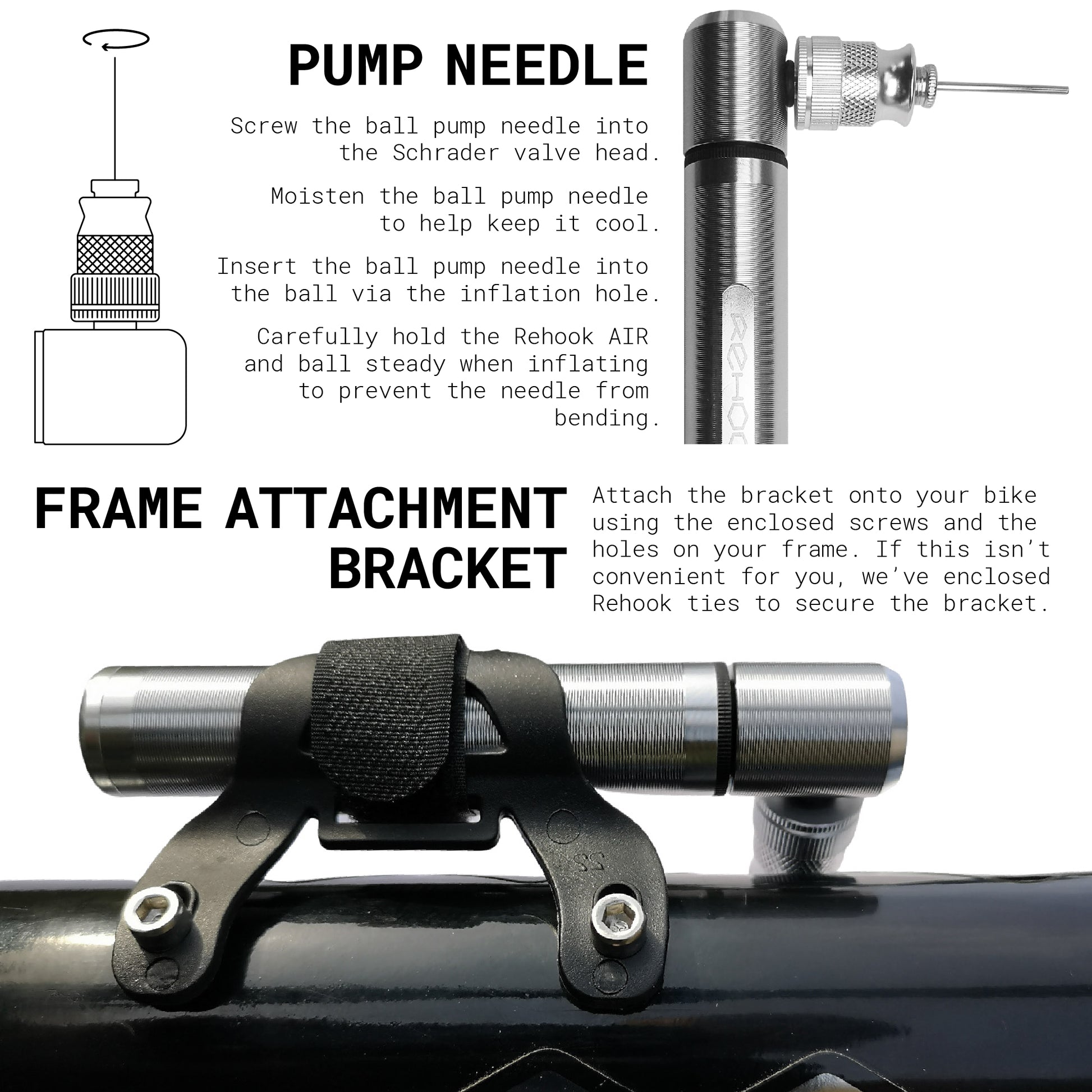 PUMP NEEDLE

Screw the ball pump needle into the Schrader valve head.

Moisten the ball pump needle to help keep it cool.

Insert the ball pump needle into the ball via the inflation hole.

Carefully hold the Rehook AIR and ball steady when inflating to prevent the needle from bending.

REHOO

FRAME ATTACHMENT BRACKET

Attach the bracket onto your bike using the enclosed screws and the holes on your frame. If this isn't convenient for you, we've enclosed Rehook ties to secure the bracket.

SS