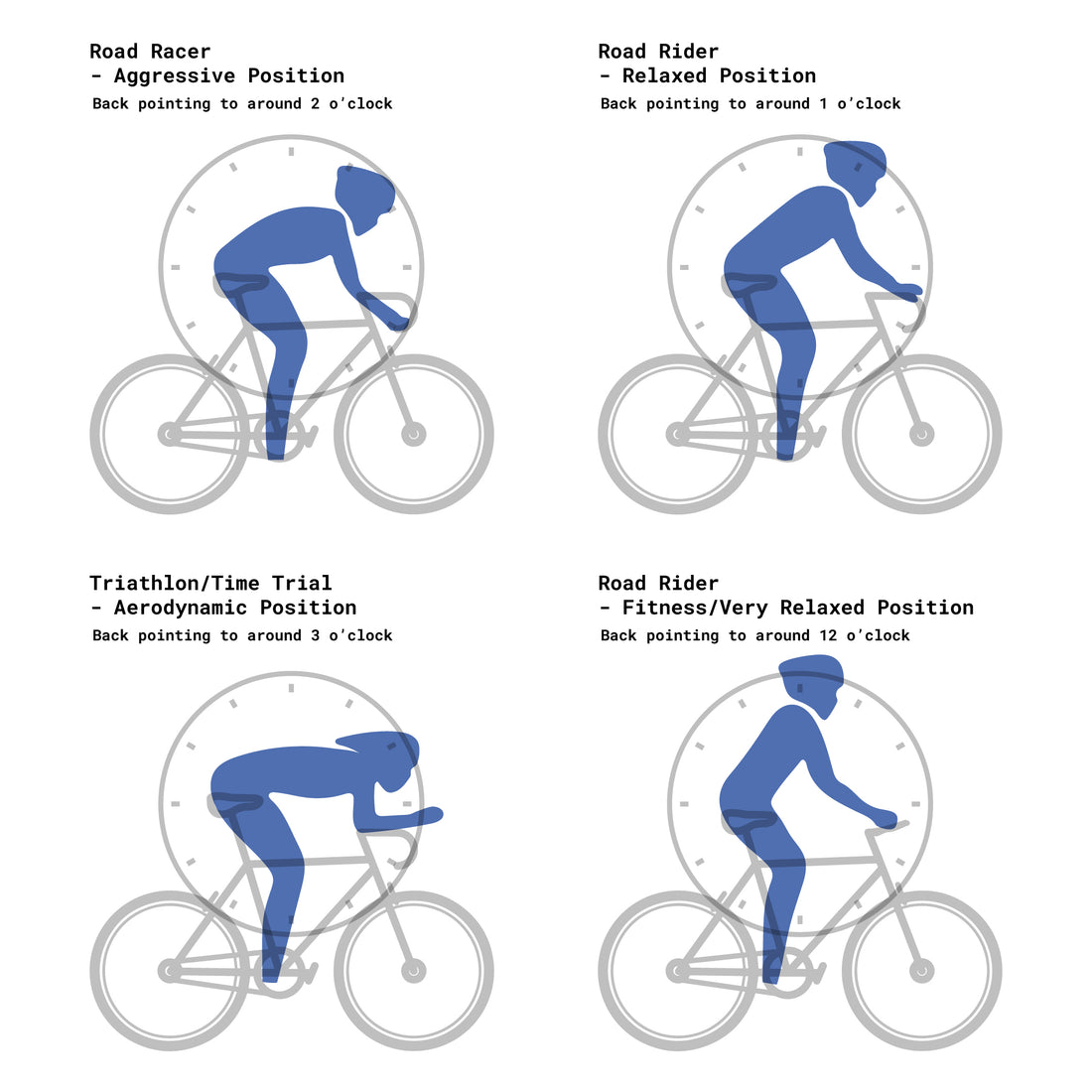 Road Racer
- Aggressive Position
Back pointing to around 2 o'clock

Road Rider
- Relaxed Position
Back pointing to around 1 o'clock

Triathlon/Time Trial
- Aerodynamic Position
Back pointing to around 3 o'clock

Road Rider
- Fitness/Very Relaxed Position
Back pointing to around 12 o'clock